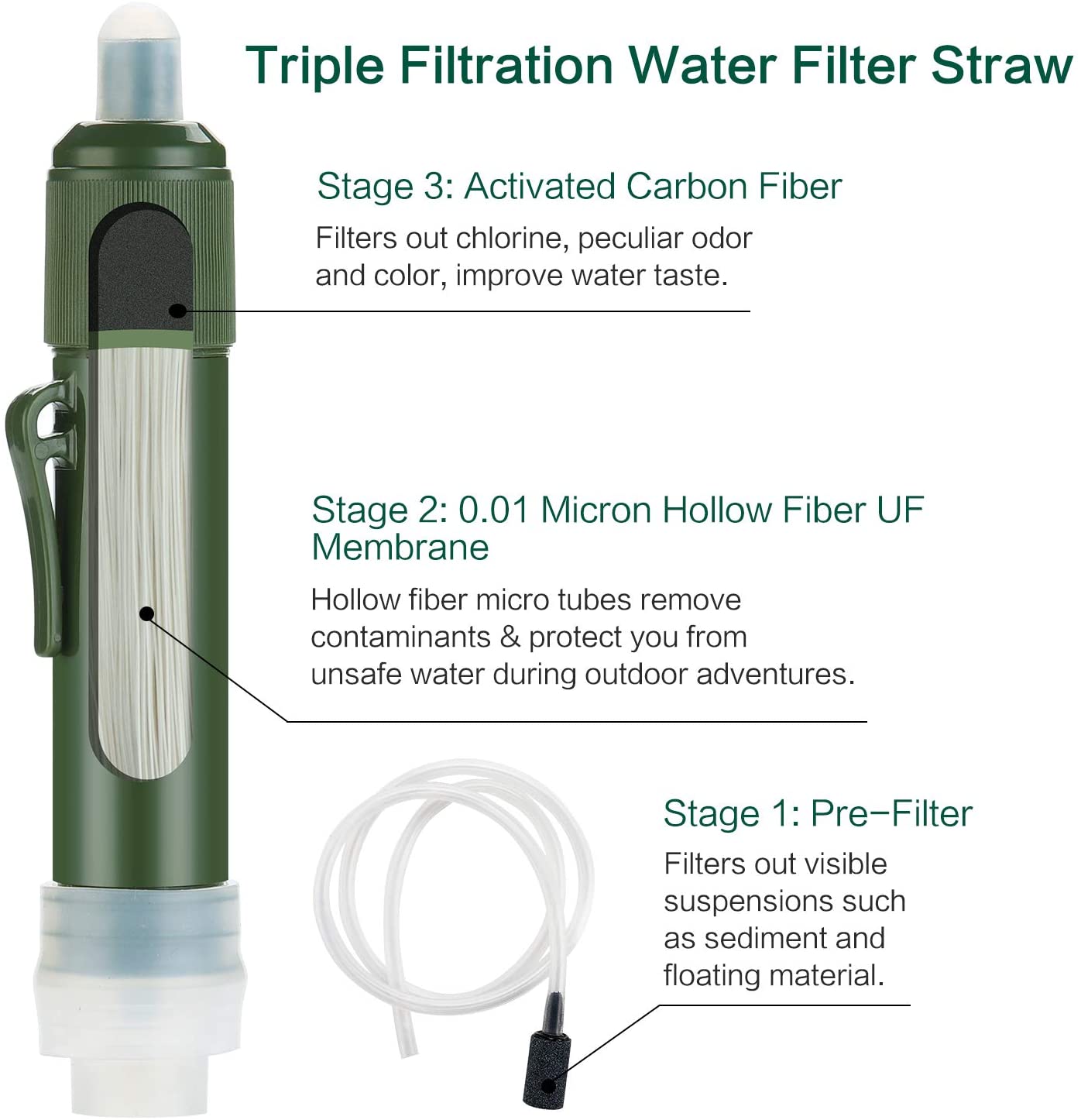 Triple Filtration Water Filter Straw

Stage 3: Activated Carbon Fiber

Filters out chlorine, peculiar odor and color, improve water taste.

Stage 2: 0.01 Micron Hollow Fiber UF Membrane

Hollow fiber micro tubes remove contaminants & protect you from unsafe water during outdoor adventures.

Stage 1: Pre−Filter

Filters out visible suspensions such as sediment and floating material.